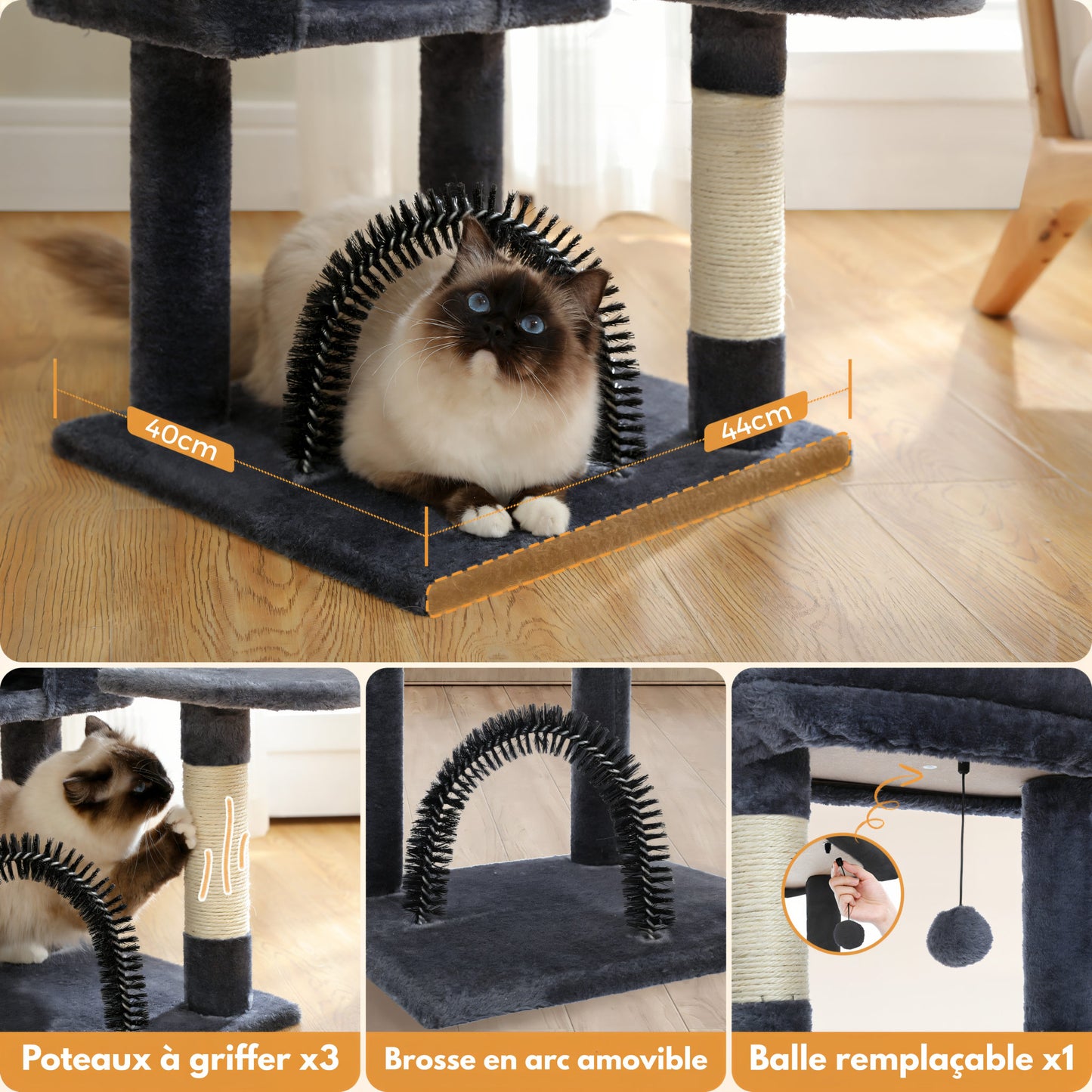 40cm

44cm

Poteaux à griffer x3

Brosse en arc amovible

Balle remplaçable x1