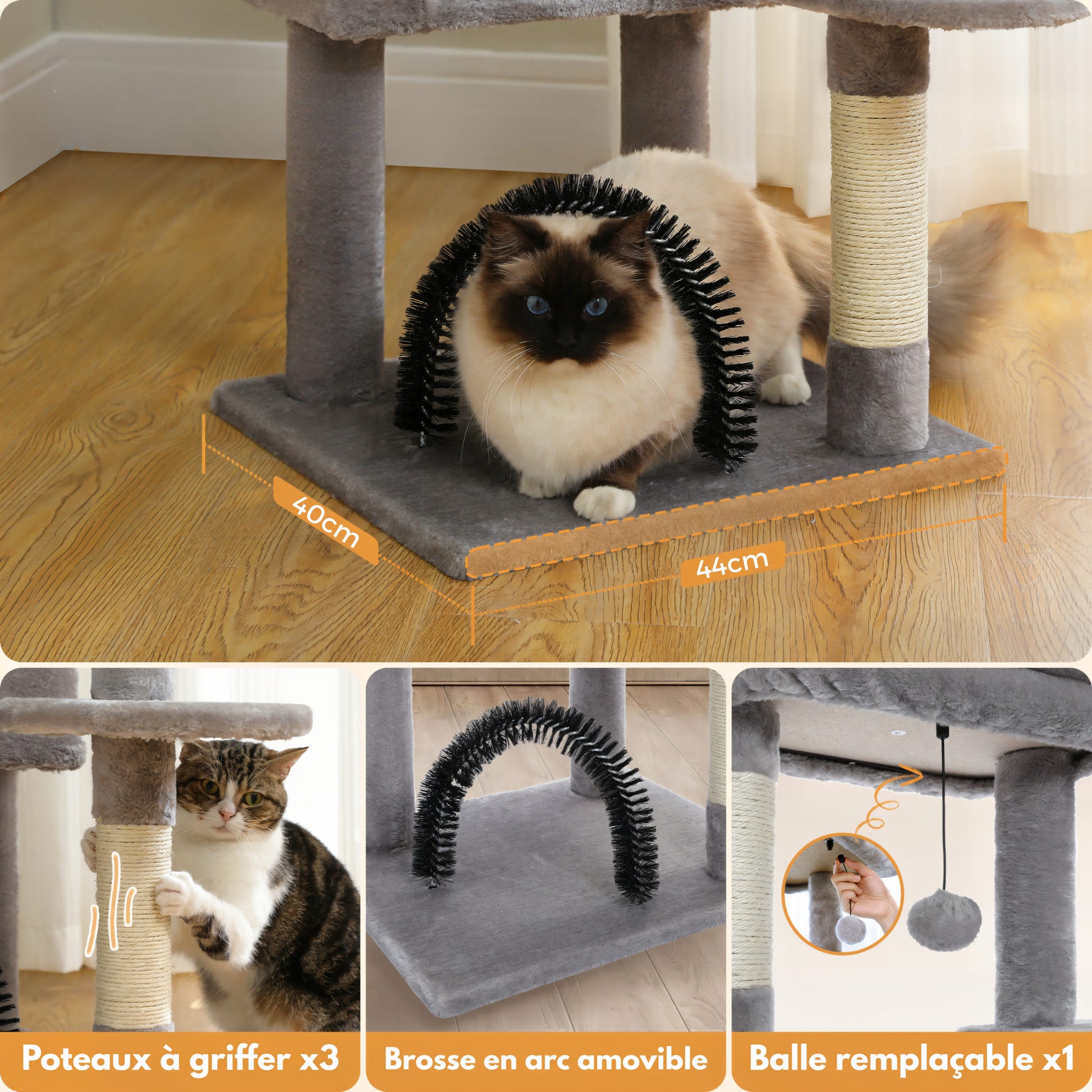 40cm

44cm

Poteaux à griffer x3

Brosse en arc amovible

Balle remplaçable x1