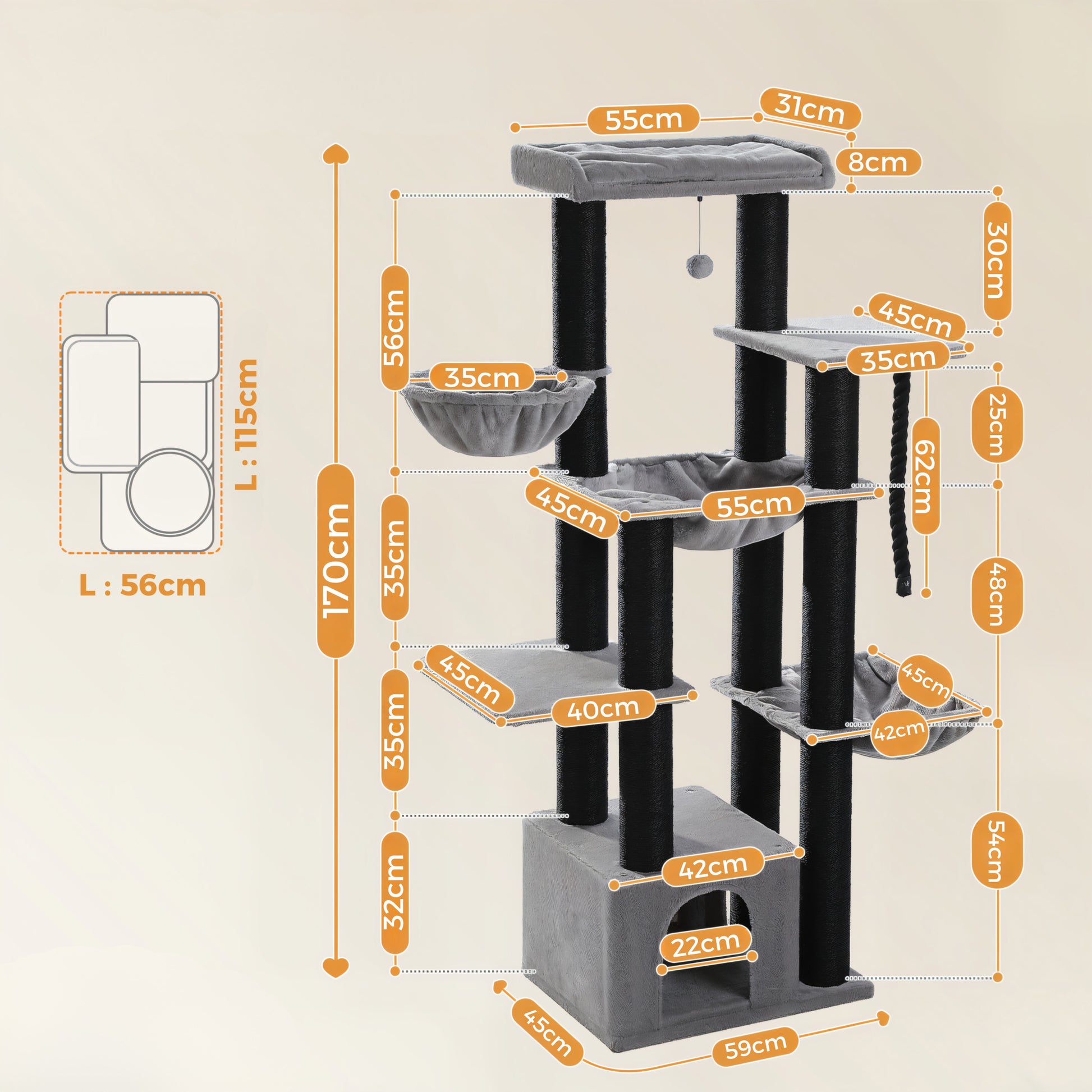 L : 115cm

L : 56cm

170cm

55cm
31cm
8cm
30cm
56cm
35cm
45cm
35cm
25cm
62cm
45cm
55cm
35cm
48cm
45cm
40cm
45cm
42cm
35cm
54cm
42cm
32cm
22cm
45cm
59cm