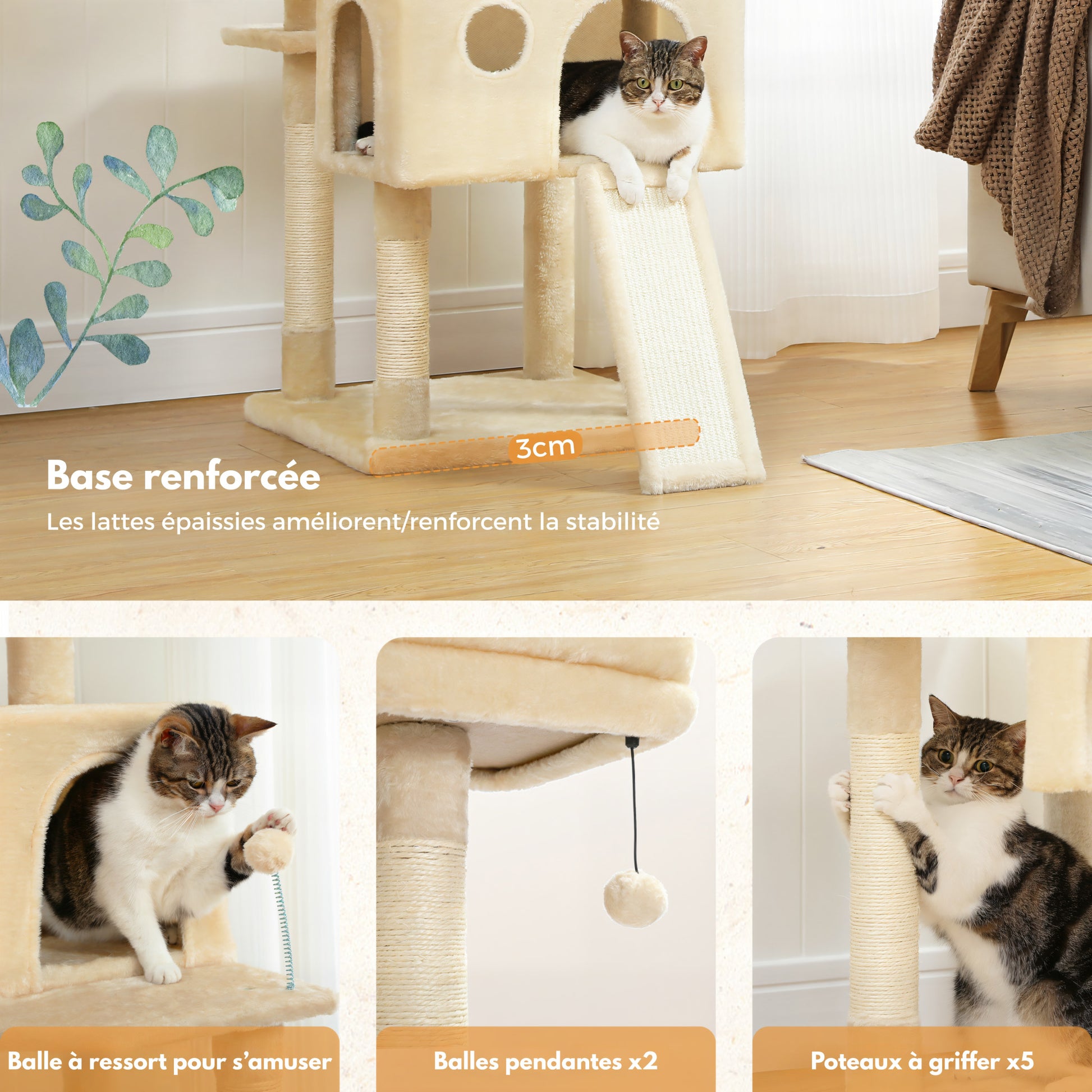 3cm

Base renforcée

Les lattes épaissies améliorent/renforcent la stabilité

Balle à ressort pour s'amuser

Balles pendantes x2

Poteaux à griffer x5