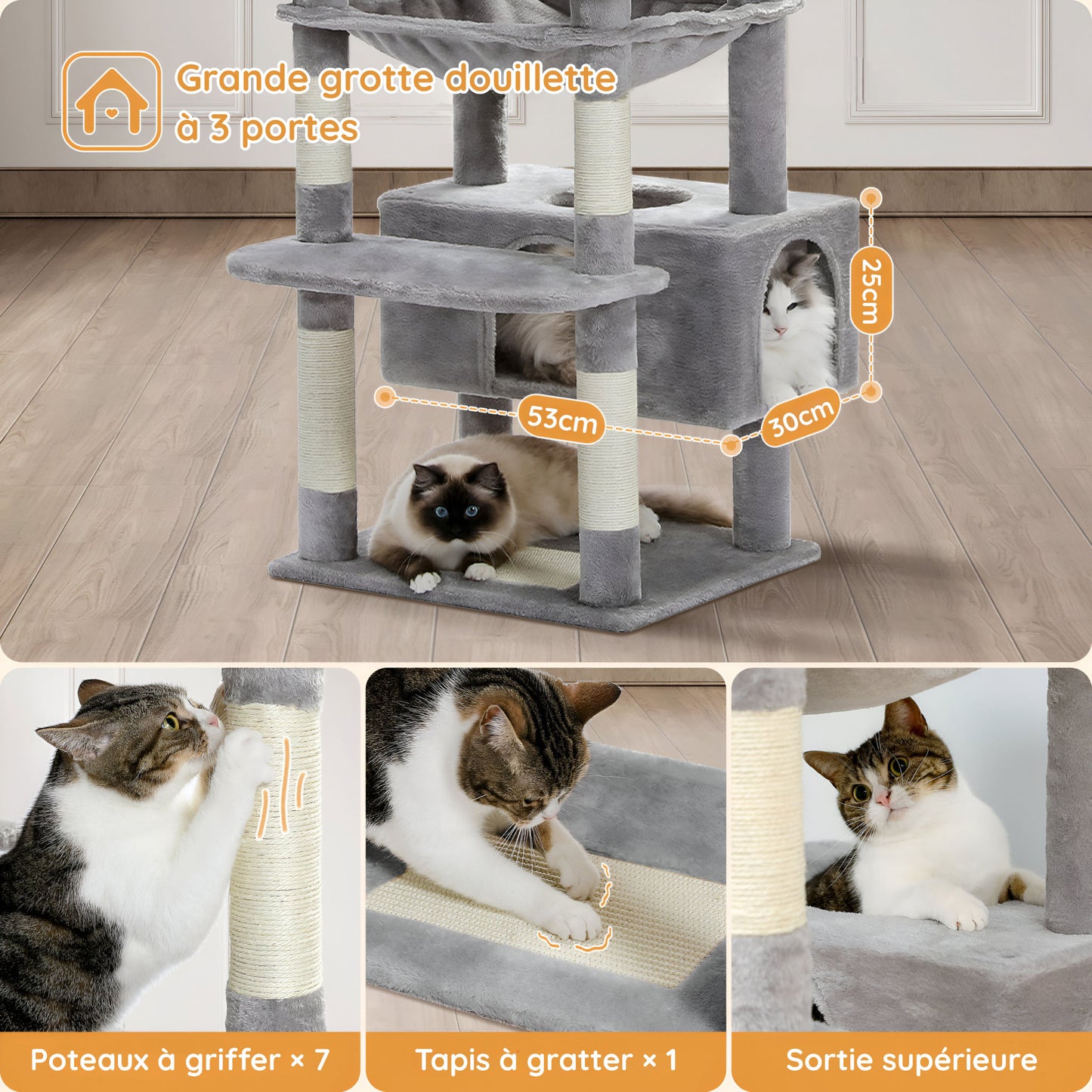 Grande grotte douillette à 3 portes

25cm

53cm

30cm

Poteaux à griffer × 7

Tapis à gratter × 1

Sortie supérieure