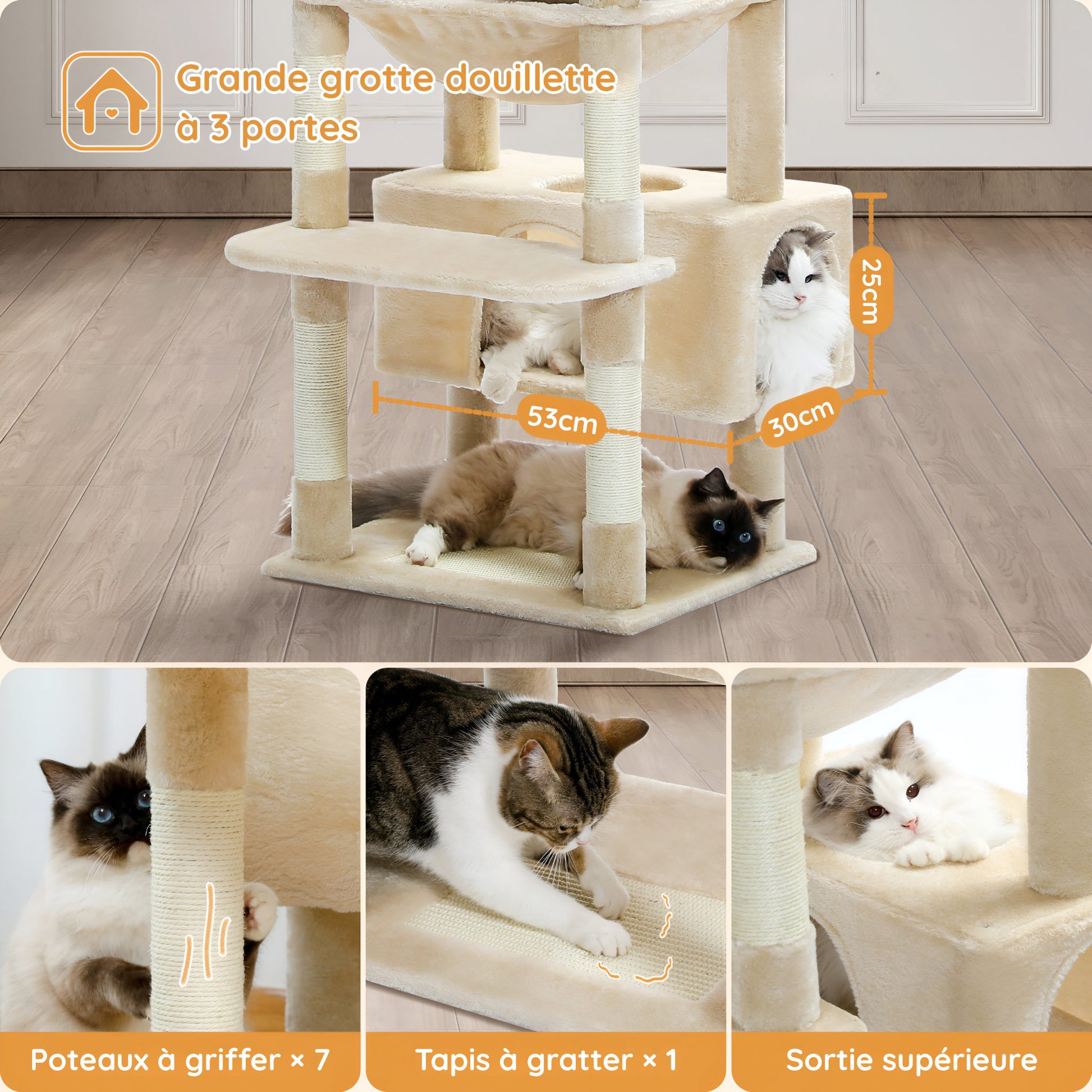 Grande grotte douillette à 3 portes

25cm

53cm

30cm

Poteaux à griffer × 7

Tapis à gratter × 1

Sortie supérieure